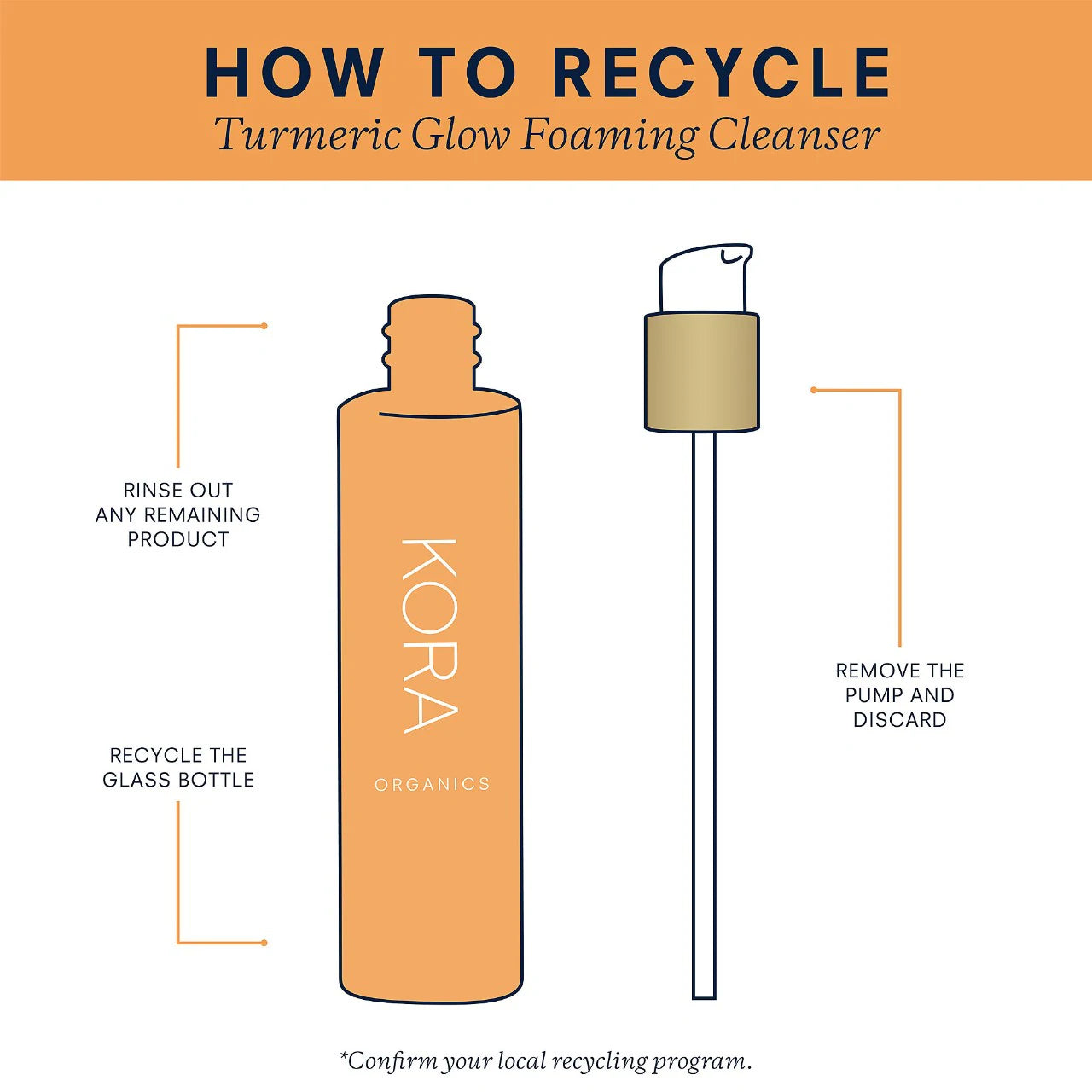 HOW TO RECYCLE
Turmeric Glow Foaming Cleanser

RINSE OUT ANY REMAINING PRODUCT

RECYCLE THE GLASS BOTTLE

KORA

ORGANICS

REMOVE THE PUMP AND DISCARD

*Confirm your local recycling program.